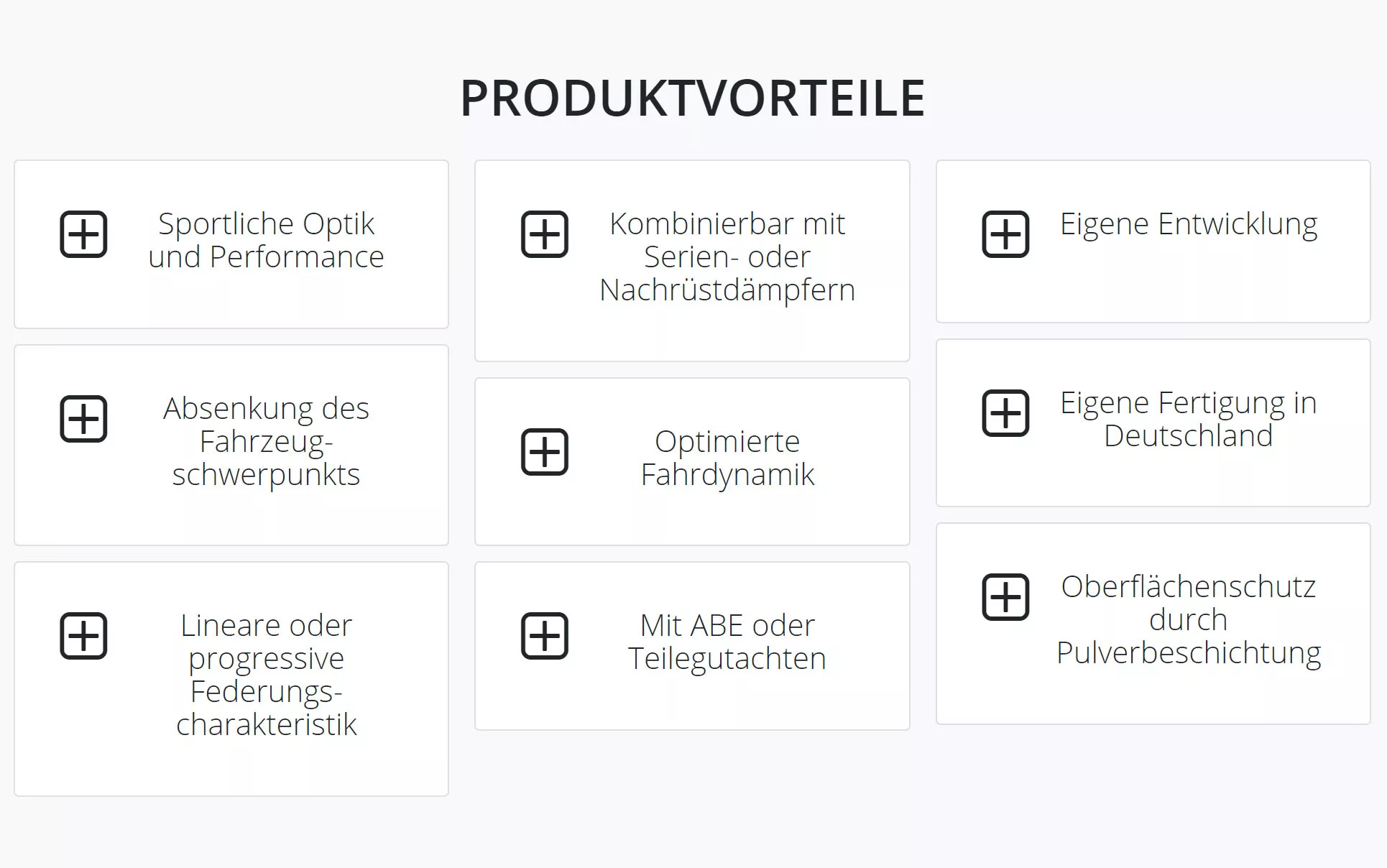 PRODUKTVORTEILE

Sportliche Optik und Performance

Absenkung des Fahrzeugschwerpunkts

Lineare oder progressive Federungscharakteristik

Kombinierbar mit Serien- oder Nachrüstdämpfern

Optimierte Fahrdynamik

Mit ABE oder Teilegutachten

Eigene Entwicklung

Eigene Fertigung in Deutschland

Oberflächenschutz durch Pulverbeschichtung